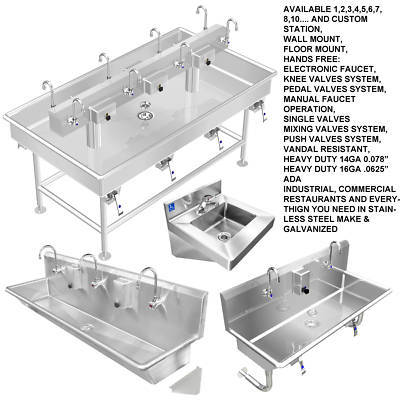 AVAILABLE 1,2,3,4,5,6,7, 8,10.... AND CUSTOM STATION,
WALL MOUNT,
FLOOR MOUNT,
HANDS FREE:
ELECTRONIC FAUCET,
KNEE VALVES SYSTEM,
PEDAL VALVES SYSTEM,
MANUAL FAUCET OPERATION,
SINGLE VALVES
MIXING VALVES SYSTEM,
PUSH VALVES SYSTEM,
VANDAL RESISTANT,
HEAVY DUTY 14GA 0.078"
HEAVY DUTY 16GA .0625"
ADA
INDUSTRIAL, COMMERCIAL RESTAURANTS AND EVERYTHIGN YOU NEED IN STAINLESS STEEL MAKE & GALVANIZED